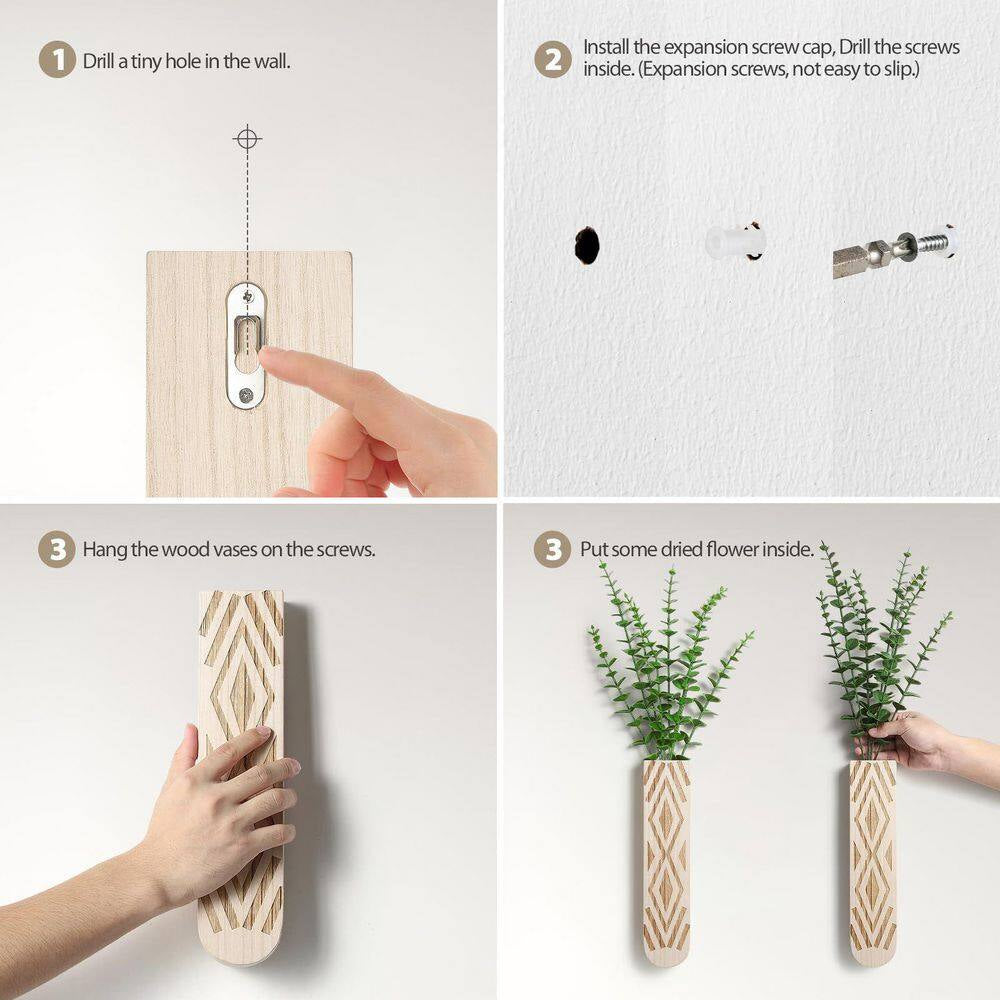 1 Drill a tiny hole in the wall.

2 Install the expansion screw cap, Drill the screws inside. (Expansion screws, not easy to slip.)

3 Hang the wood vases on the screws.

3 Put some dried flower inside.